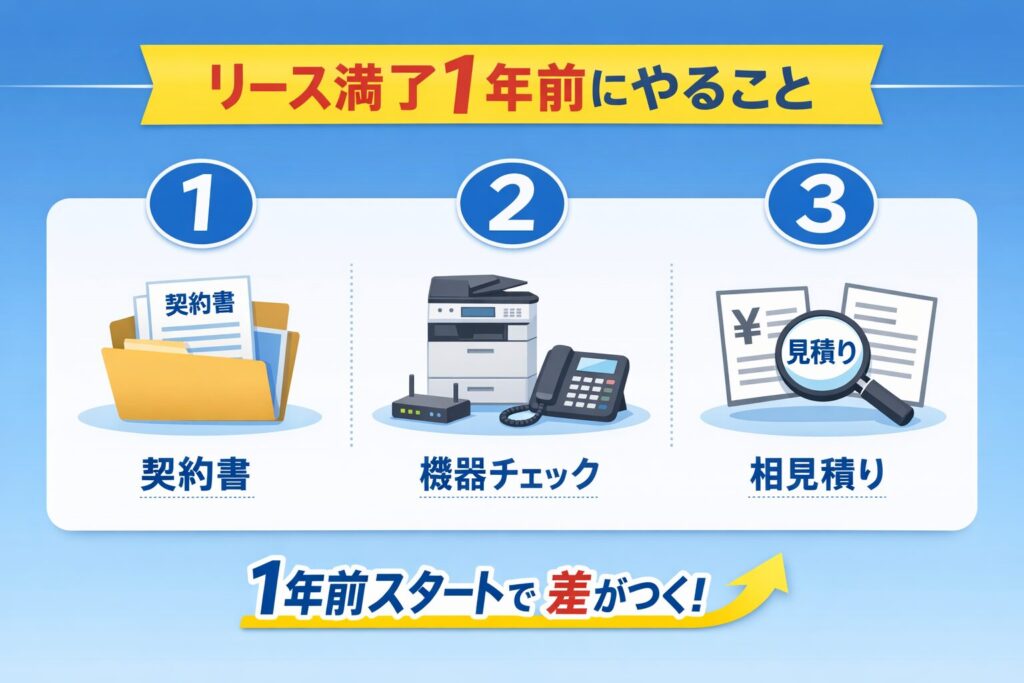 リース満了1年前にやること

1
契約書
契約書

2
機器チェック

3
¥
見積り
相見積り

1年前スタートで差がつく!