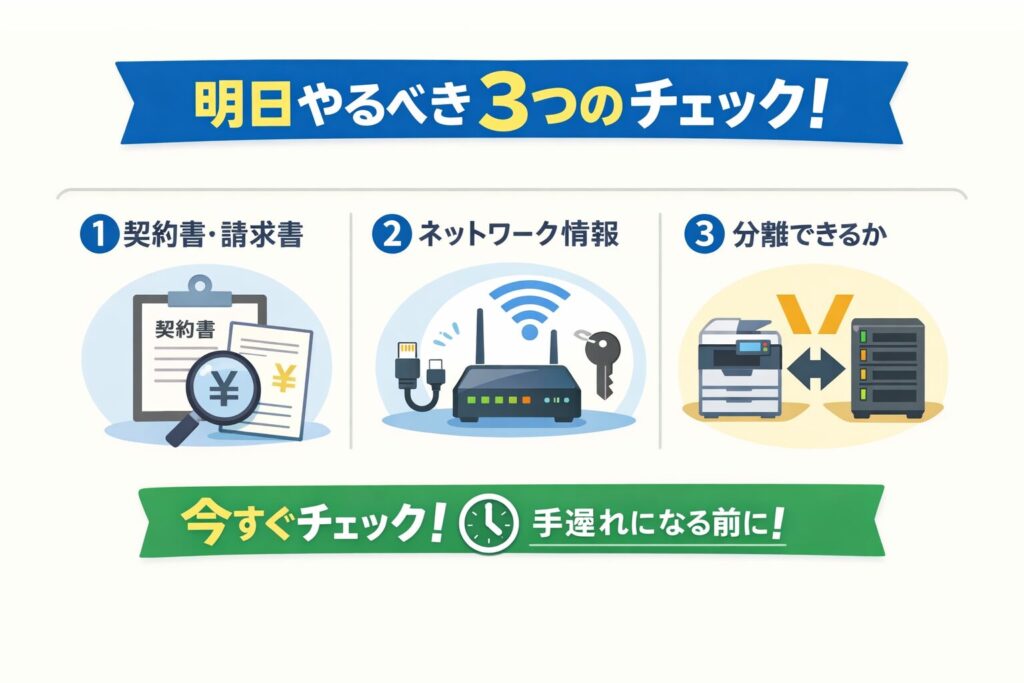 明日やるべき3つのチェック!

1 契約書・請求書

契約書

¥

¥

2 ネットワーク情報

3 分離できるか

今すぐチェック! 手遅れになる前に!